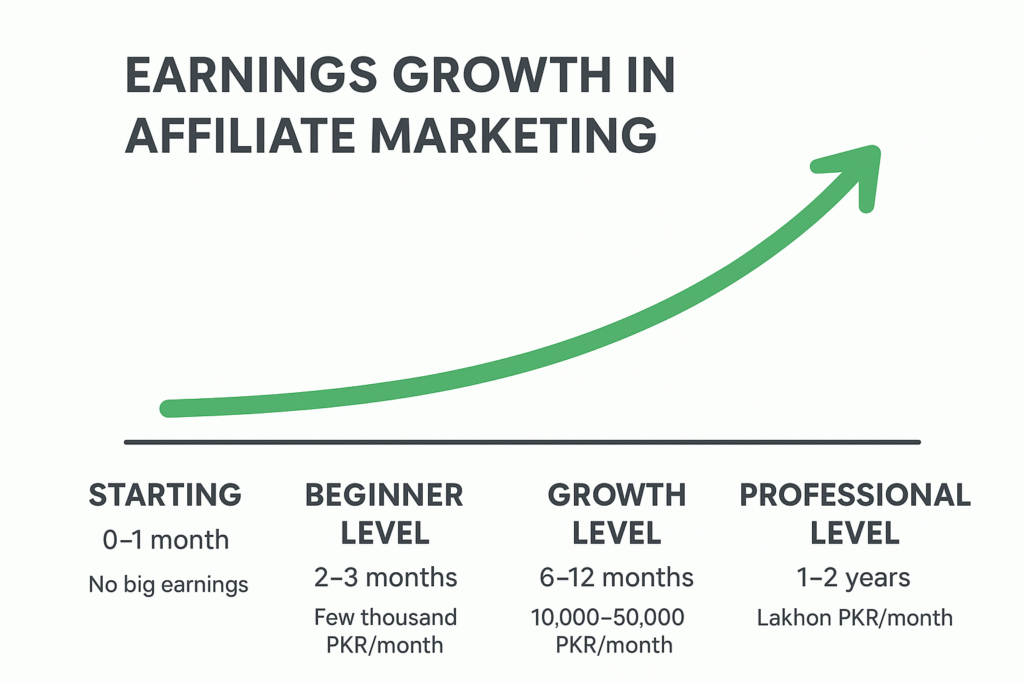 EARNINGS GROWTH IN AFFILIATE MARKETING

STARTING
0–1 month
No big earnings

BEGINNER LEVEL
2–3 months
Few thousand PKR/month

GROWTH LEVEL
6–12 months
10,000–50,000 PKR/month

PROFESSIONAL LEVEL
1–2 years
Lakhon PKR/month